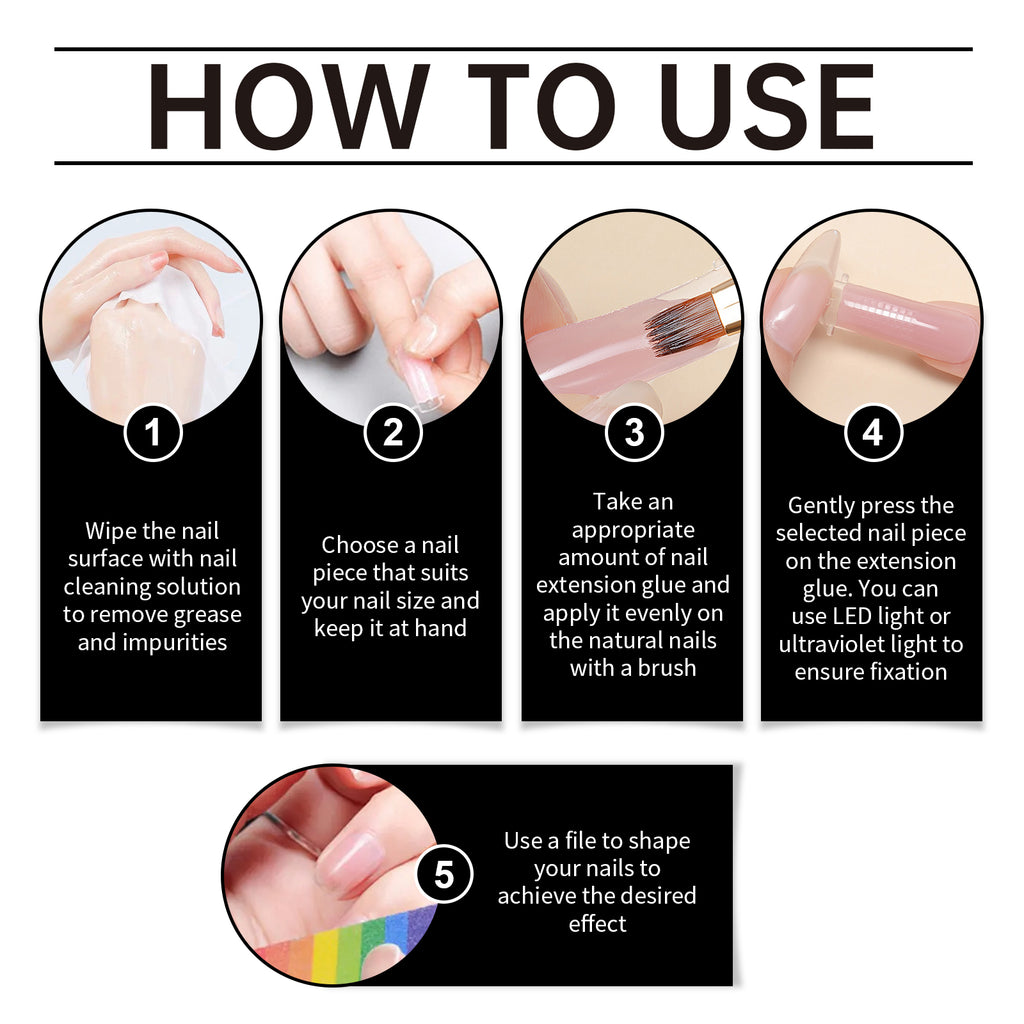 HOW TO USE

1

Wipe the nail surface with nail cleaning solution to remove grease and impurities

2

Choose a nail piece that suits your nail size and keep it at hand

3

Take an appropriate amount of nail extension glue and apply it evenly on the natural nails with a brush

4

Gently press the selected nail piece on the extension glue. You can use LED light or ultraviolet light to ensure fixation

5

Use a file to shape your nails to achieve the desired effect