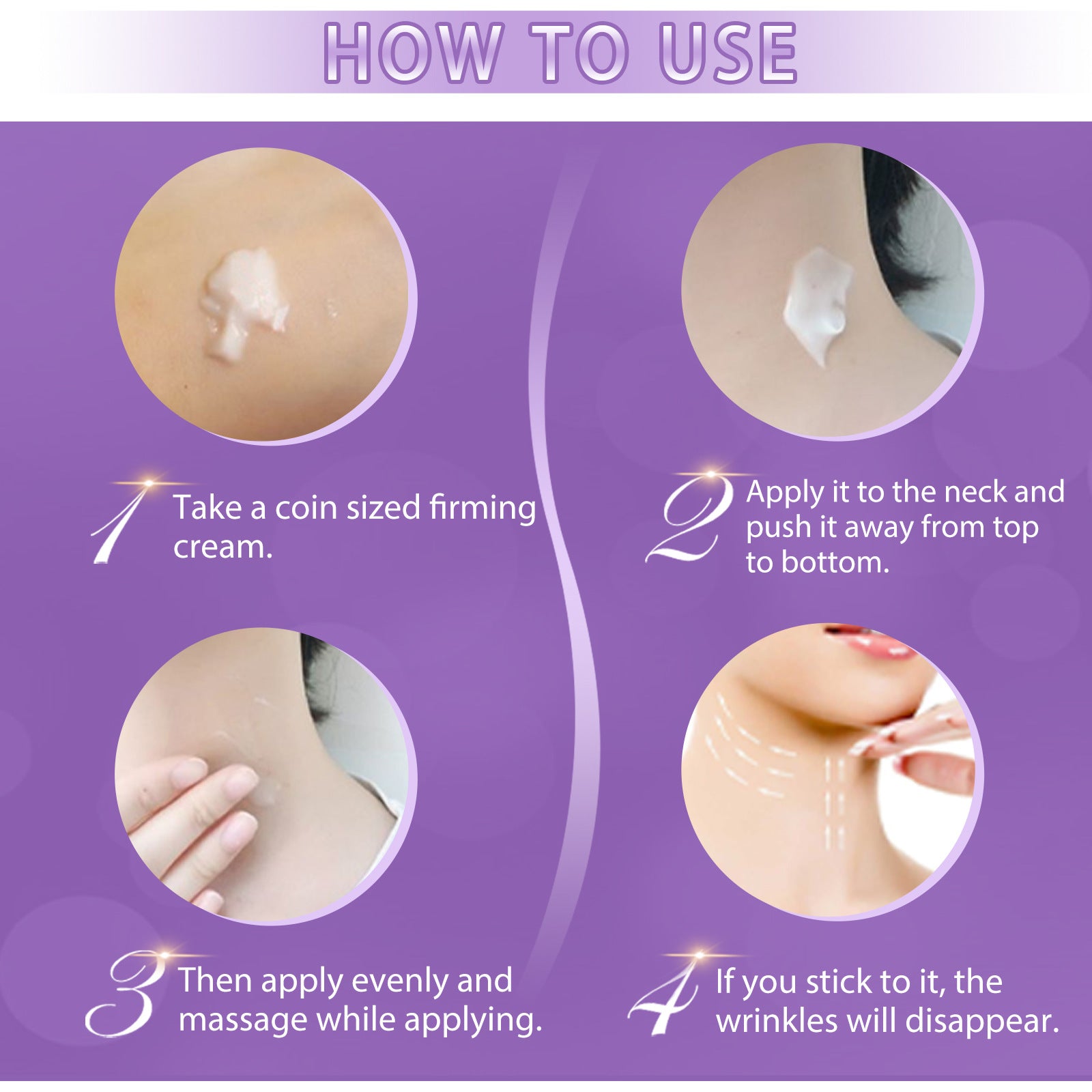 HOW TO USE

1 Take a coin sized firming cream.

2 Apply it to the neck and push it away from top to bottom.

3 Then apply evenly and massage while applying.

4 If you stick to it, the wrinkles will disappear.